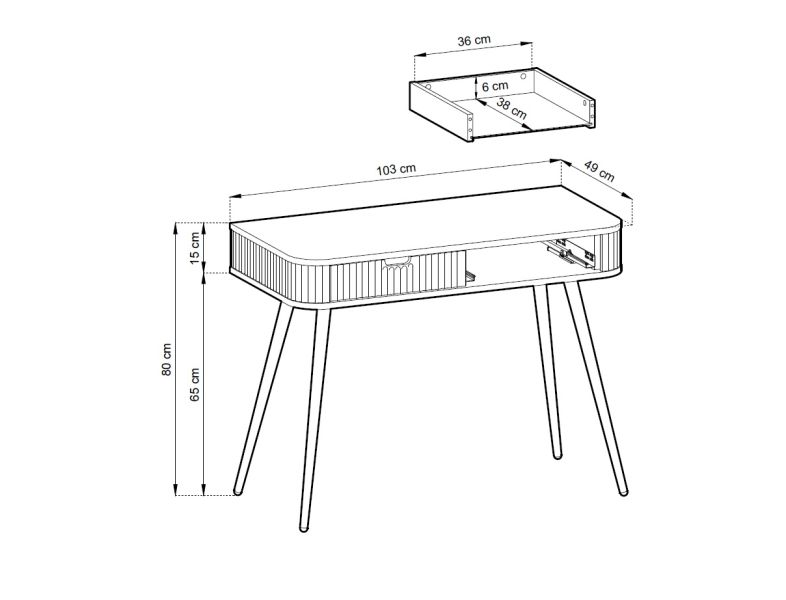 36 cm
6 cm
38 cm
103 cm
49 cm
15 cm
80 cm
65 cm