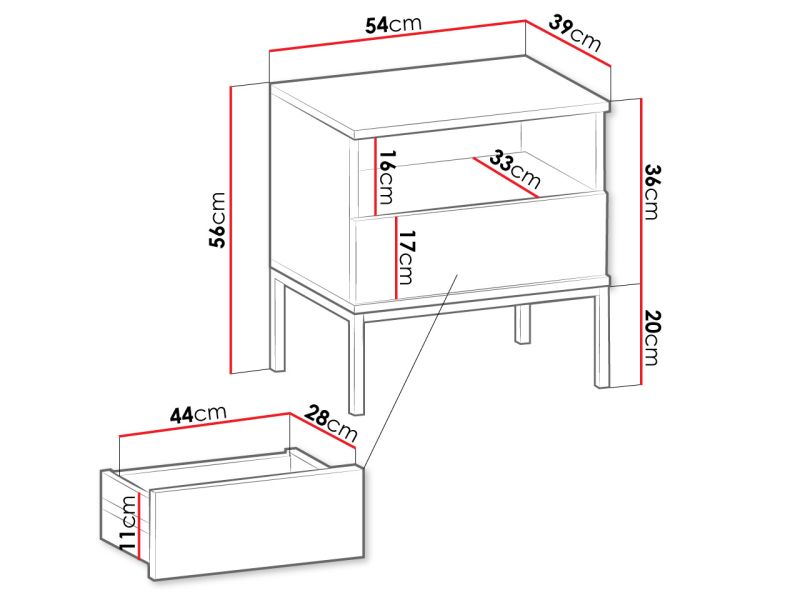 54cm
39cm
56cm
16cm
33cm
36cm
17cm
20cm
44cm
28cm
11cm