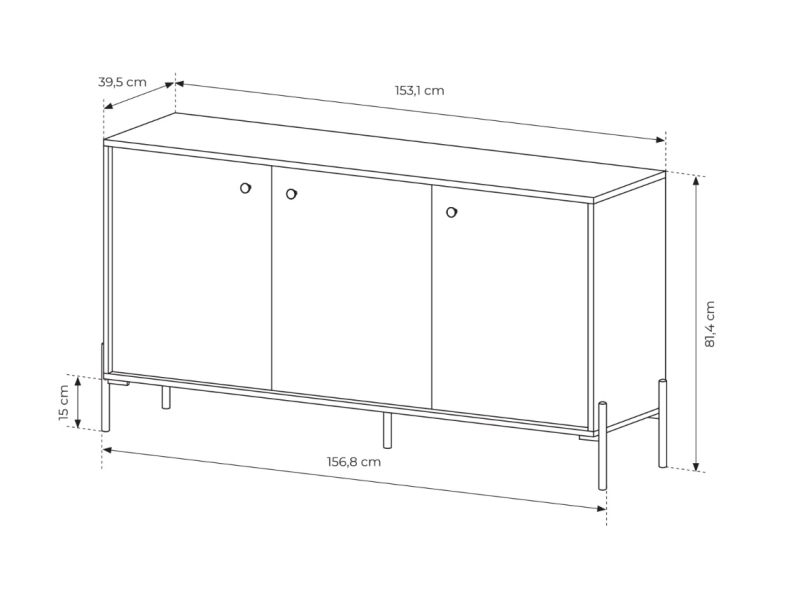 39,5 cm
153,1 cm
81,4 cm
15 cm
156,8 cm