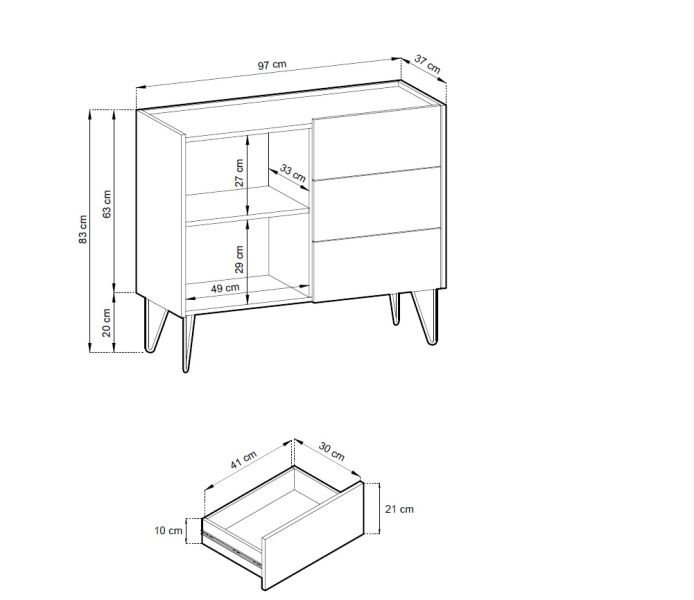 97 cm
37 cm
83 cm
63 cm
20 cm
27 cm
33 cm
29 cm
49 cm
41 cm
30 cm
21 cm
10 cm