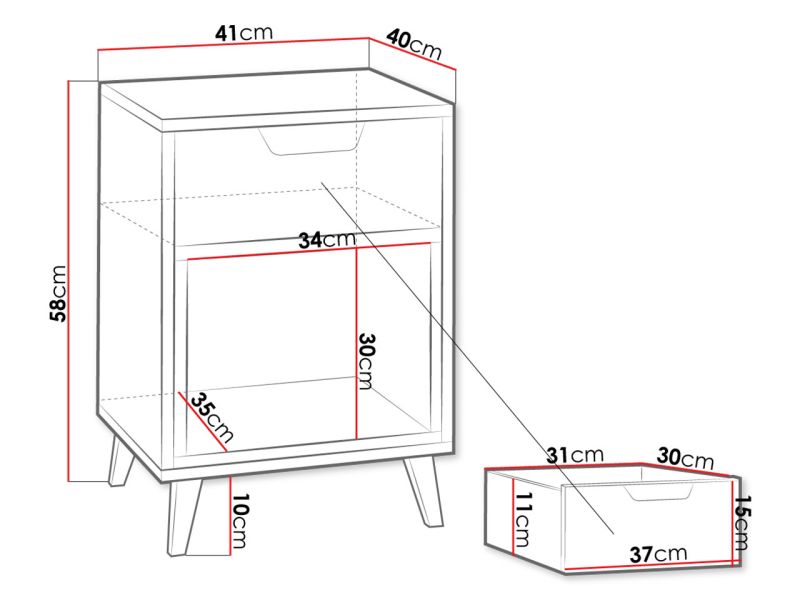 41cm
40cm
58cm
34cm
30cm
35cm
10cm
31cm
30cm
11cm
15cm
37cm