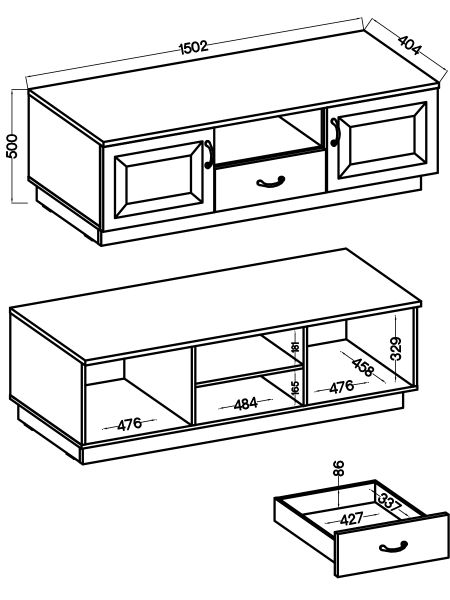 1502
404
500
181
329
458
165
476
484
476
86
337
427